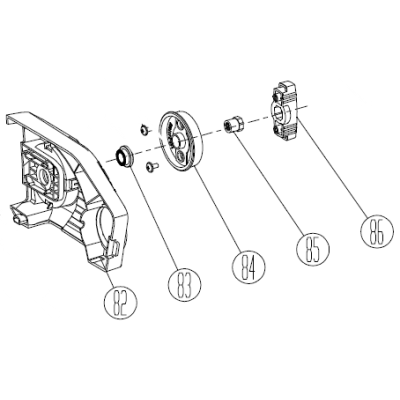 82
83
84
85
86